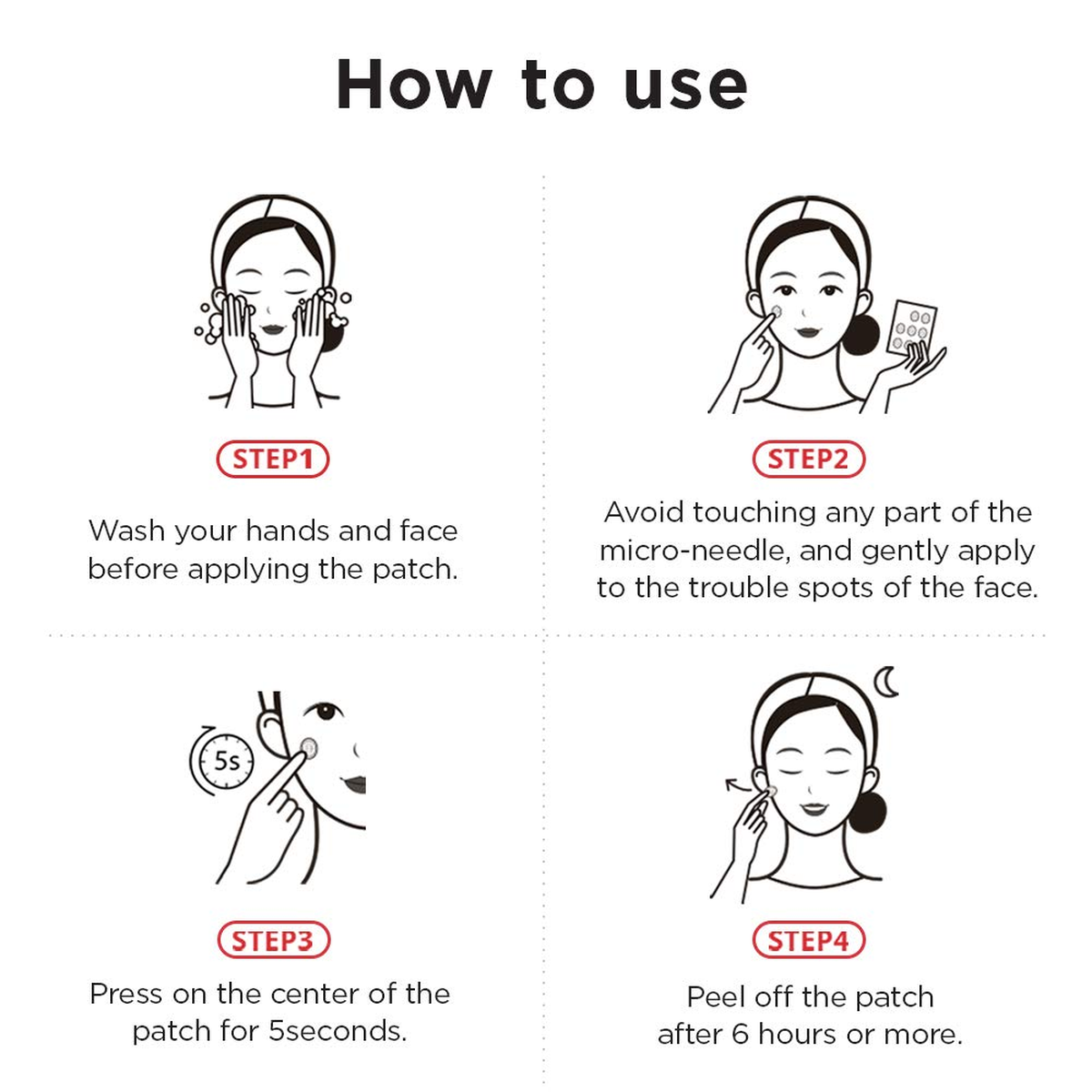 How to use

STEP1

Wash your hands and face before applying the patch.

STEP2

Avoid touching any part of the micro-needle, and gently apply to the trouble spots of the face.

5s

STEP3

Press on the center of the patch for 5seconds.

STEP4

Peel off the patch after 6 hours or more.